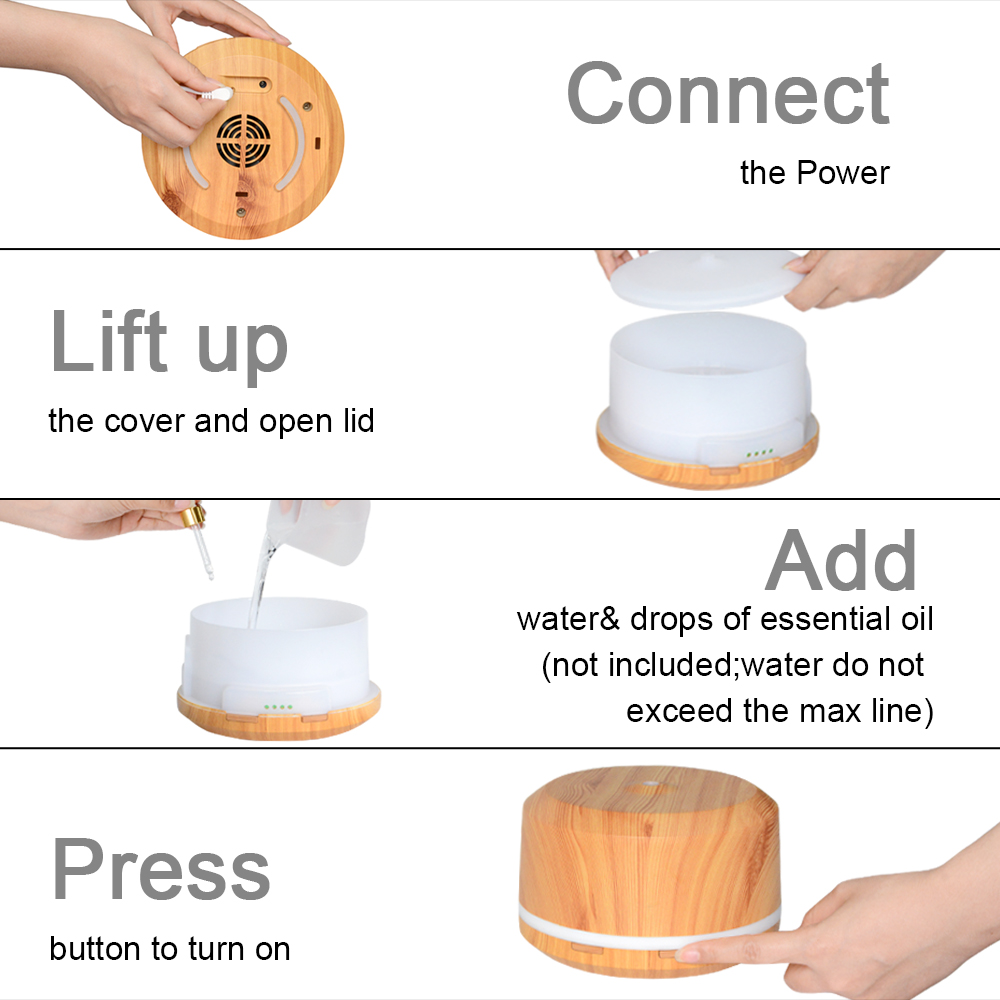 Connect
the Power

Lift up
the cover and open lid

Add
water& drops of essential oil (not included;water do not exceed the max line)

Press
button to turn on