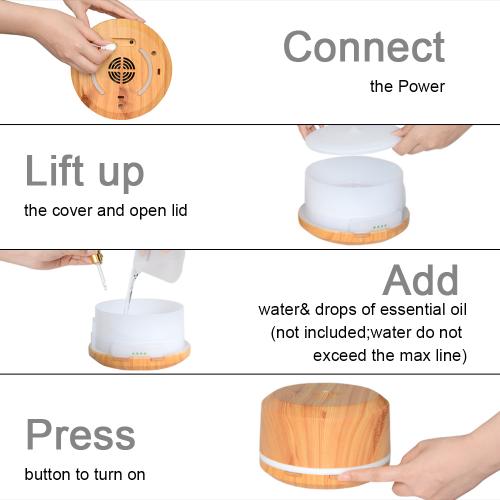 Connect
the Power

Lift up
the cover and open lid

Add
water& drops of essential oil (not included;water do not exceed the max line)

Press
button to turn on